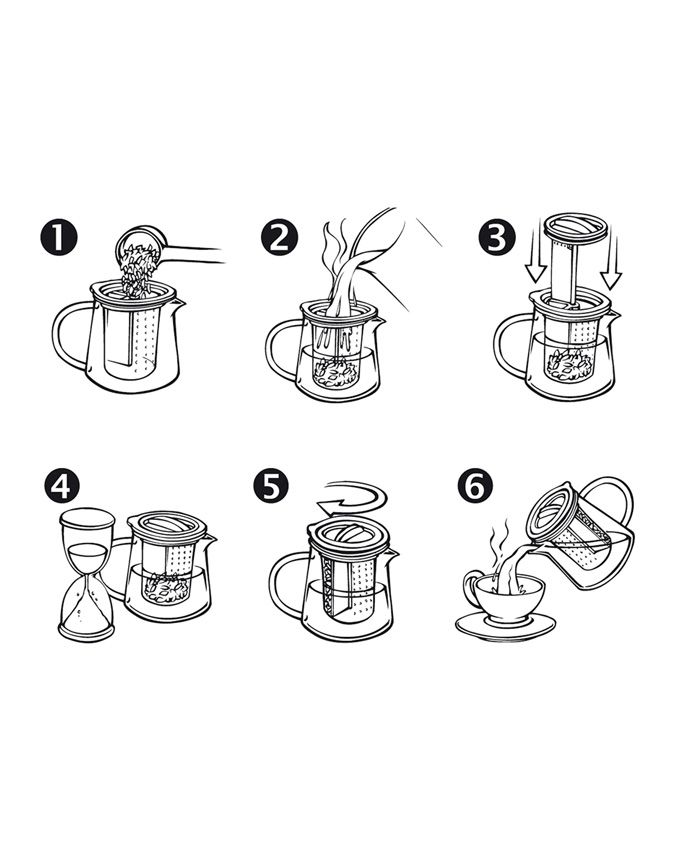 1

2

3

4

5

6